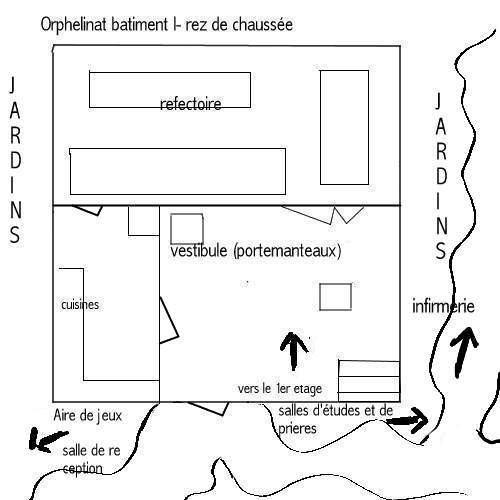 Orphelinat batiment I- rez de chaussée

JARDINS

refectoire

JARDINS

vestibule (portemanteaux)

cuisines

infirmerie

vers le 1er etage

Aire de jeux

salles d'études et de prieres

salle de re ception